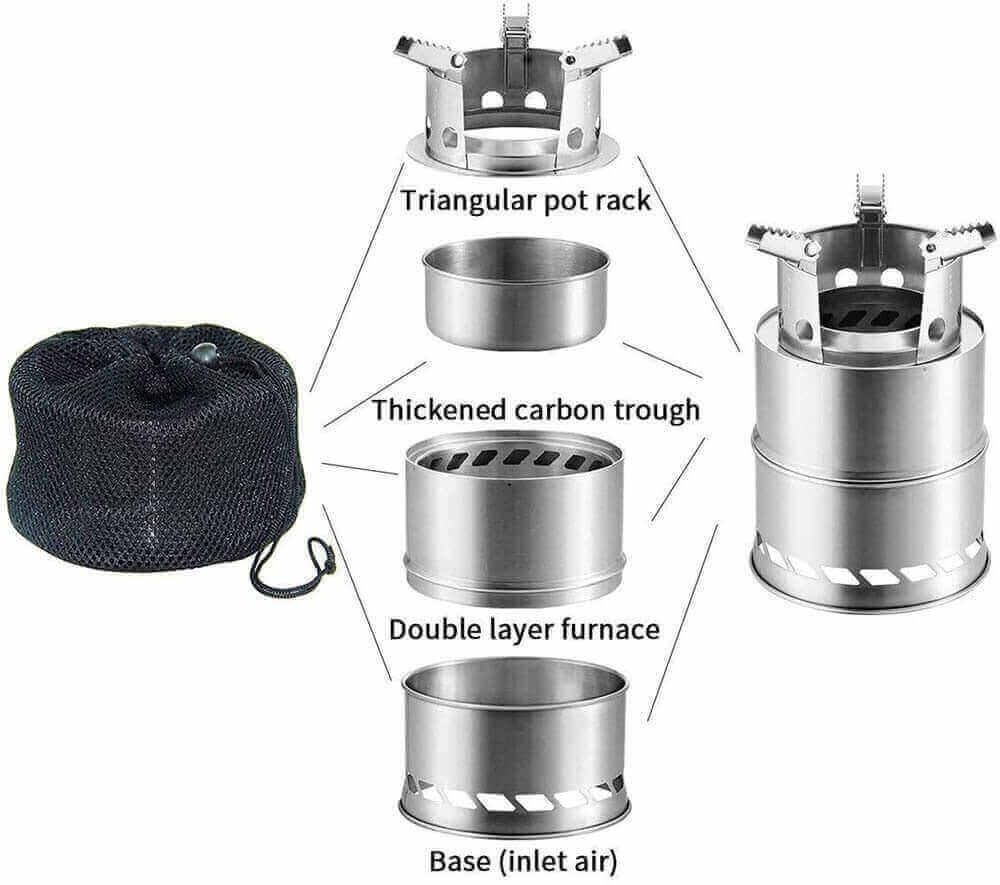 Triangular pot rack

Thickened carbon trough

Double layer furnace

Base (inlet air)