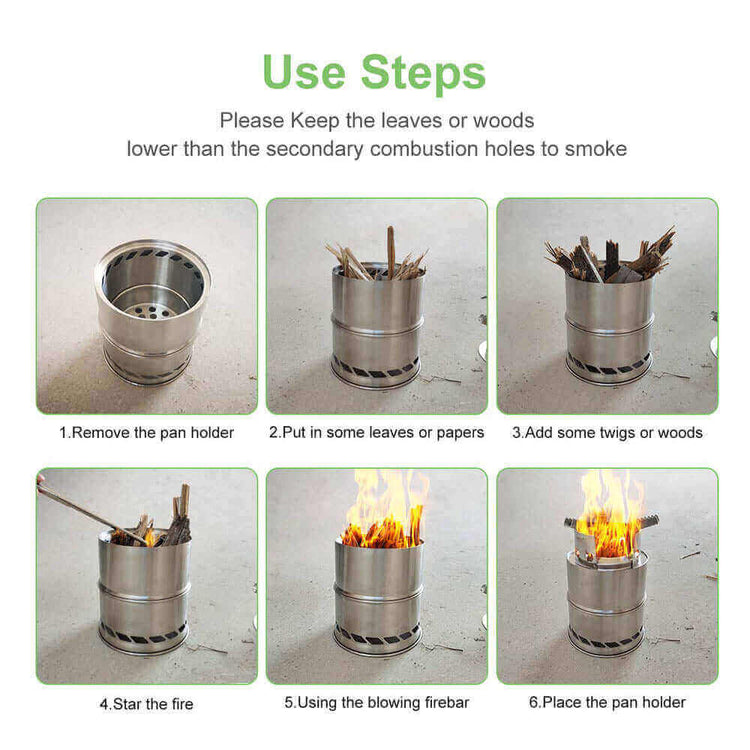 Use Steps

Please Keep the leaves or woods lower than the secondary combustion holes to smoke

1.Remove the pan holder

2.Put in some leaves or papers

3.Add some twigs or woods

4.Star the fire

5.Using the blowing firebar

6.Place the pan holder